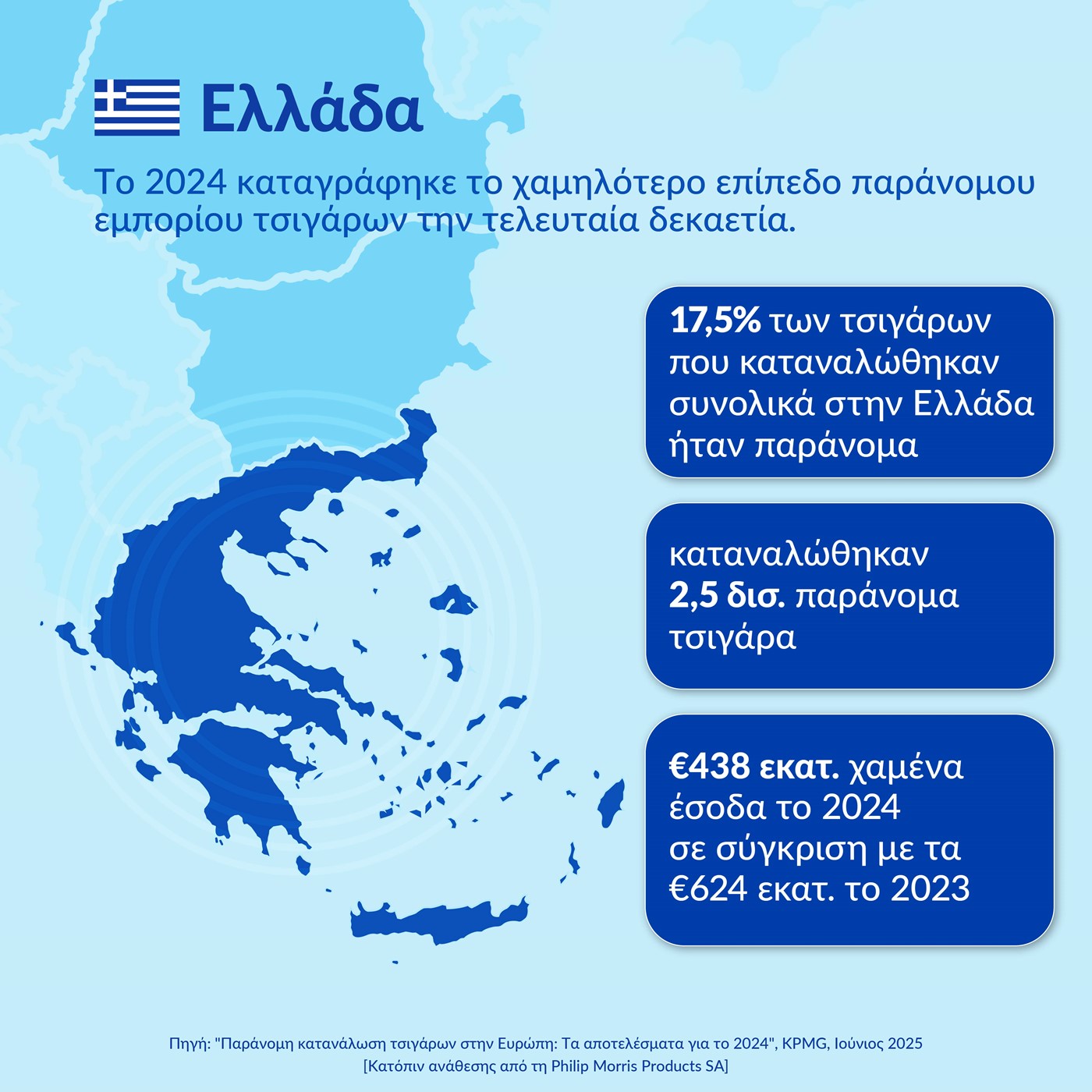 Ελλάδα

Το 2024 καταγράφηκε το χαμηλότερο επίπεδο παράνομου εμπορίου τσιγάρων την τελευταία δεκαετία.

17,5% των τσιγάρων που καταναλώθηκαν συνολικά στην Ελλάδα ήταν παράνομα

καταναλώθηκαν 2,5 δισ. παράνομα τσιγάρα

€438 εκατ. χαμένα έσοδα το 2024 σε σύγκριση με τα €624 εκατ. το 2023

Πηγή: "Παράνομη κατανάλωση τσιγάρων στην Ευρώπη: Τα αποτελέσματα για το 2024", KPMG, Ιούνιος 2025
[Κατόπιν ανάθεσης από τη Philip Morris Products SA]